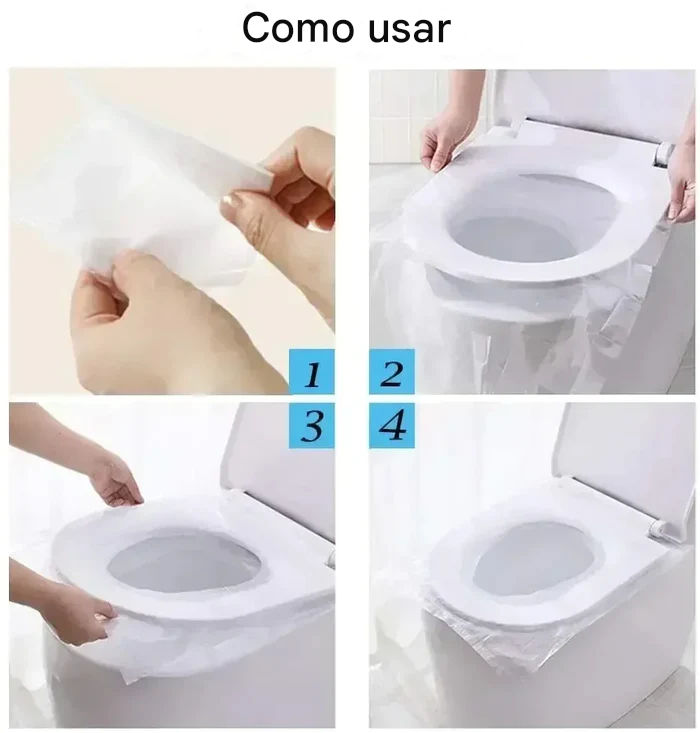 Como usar

1

2

3

4